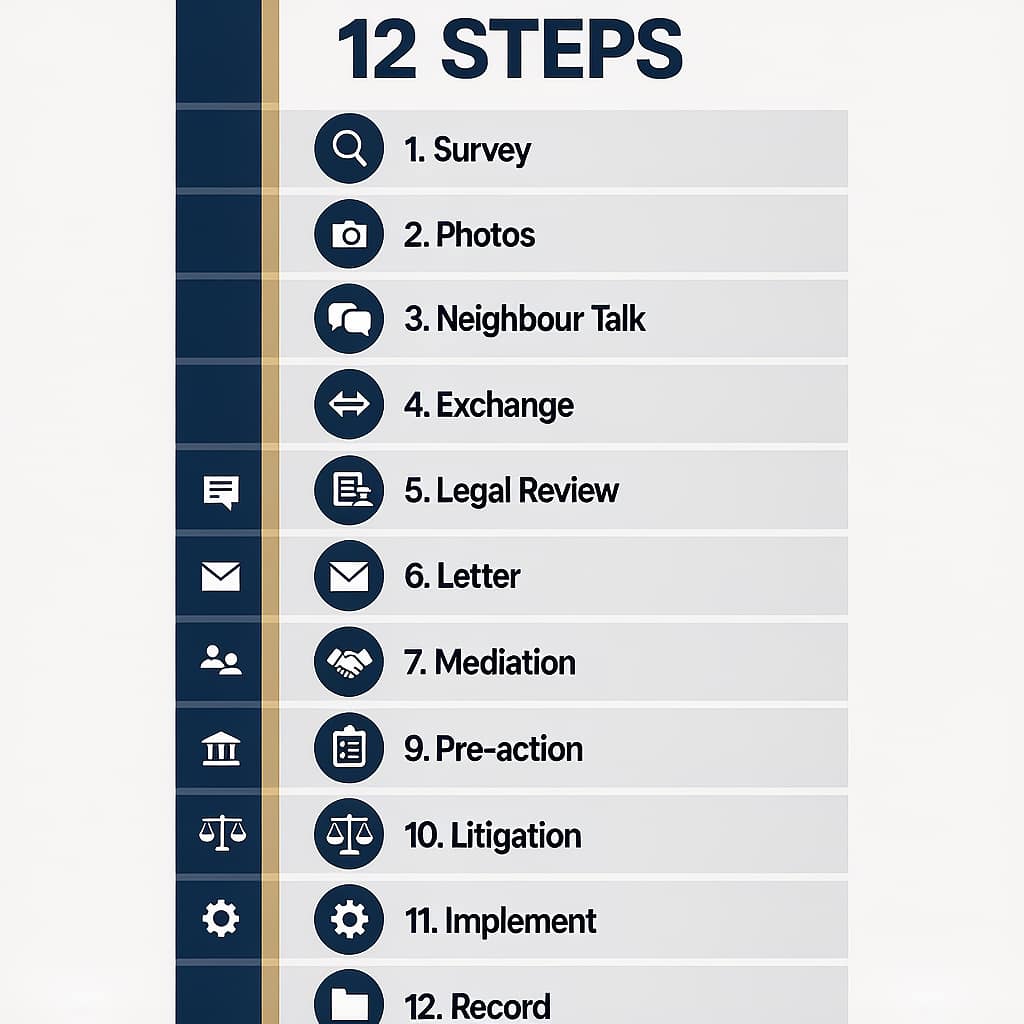 12 STEPS

1. Survey

2. Photos

3. Neighbour Talk

4. Exchange

5. Legal Review

6. Letter

7. Mediation

9. Pre-action

10. Litigation

11. Implement

12. Record